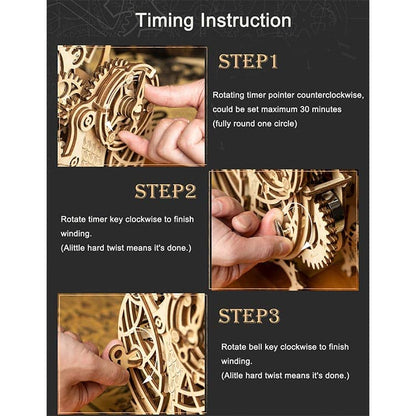 Timing Instruction

STEP1

Rotating timer pointer counterclockwise, could be set maximum 30 minutes (fully round one circle)

STEP2

Rotate timer key clockwise to finish winding.
(Alittle hard twist means it's done.)

STEP3

Rotate bell key clockwise to finish winding.
(Alitle hard twist means it's done.)