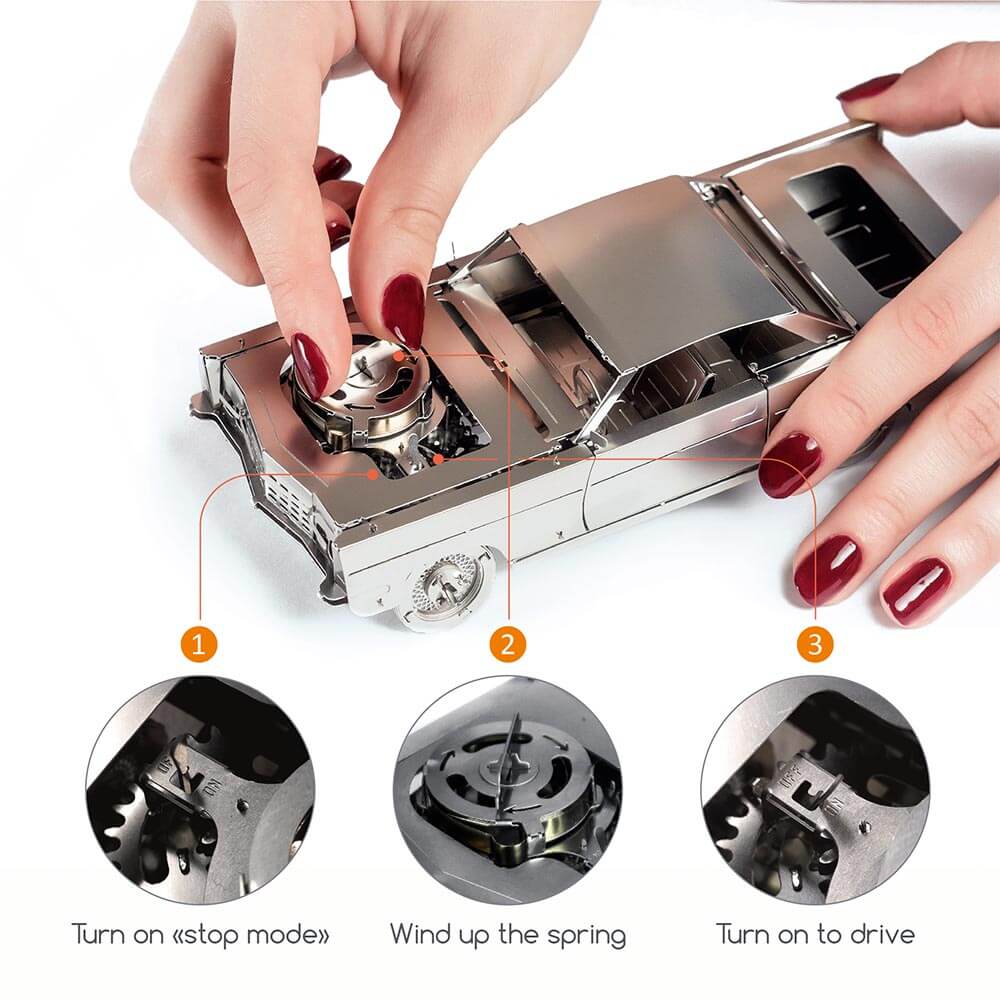 1

2

3

OFF ON

OFF ON

Turn on «stop mode»

Wind up the spring

Turn on to drive