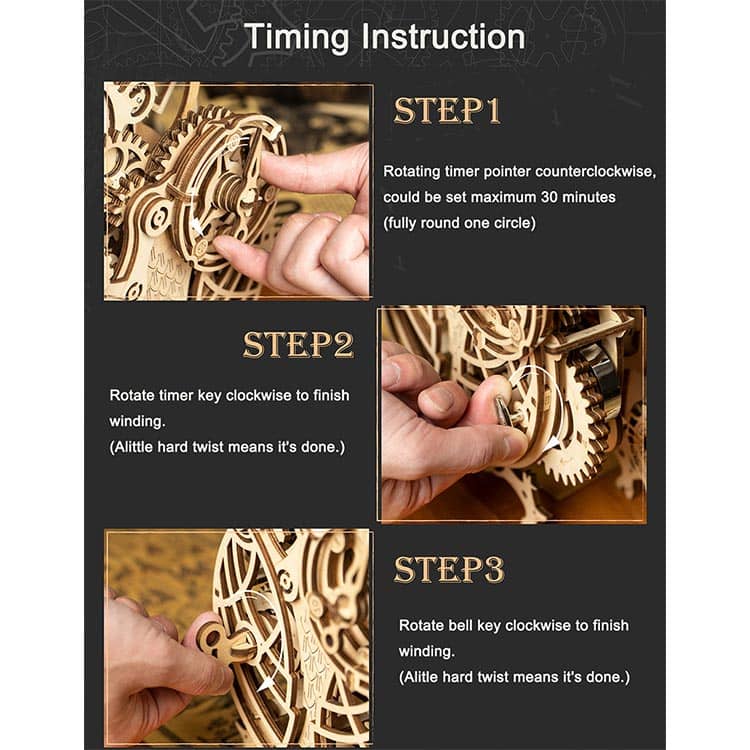 Timing Instruction

STEP1

Rotating timer pointer counterclockwise, could be set maximum 30 minutes (fully round one circle)

STEP2

Rotate timer key clockwise to finish winding.
(Alittle hard twist means it's done.)

STEP3

Rotate bell key clockwise to finish winding.
(Alitle hard twist means it's done.)